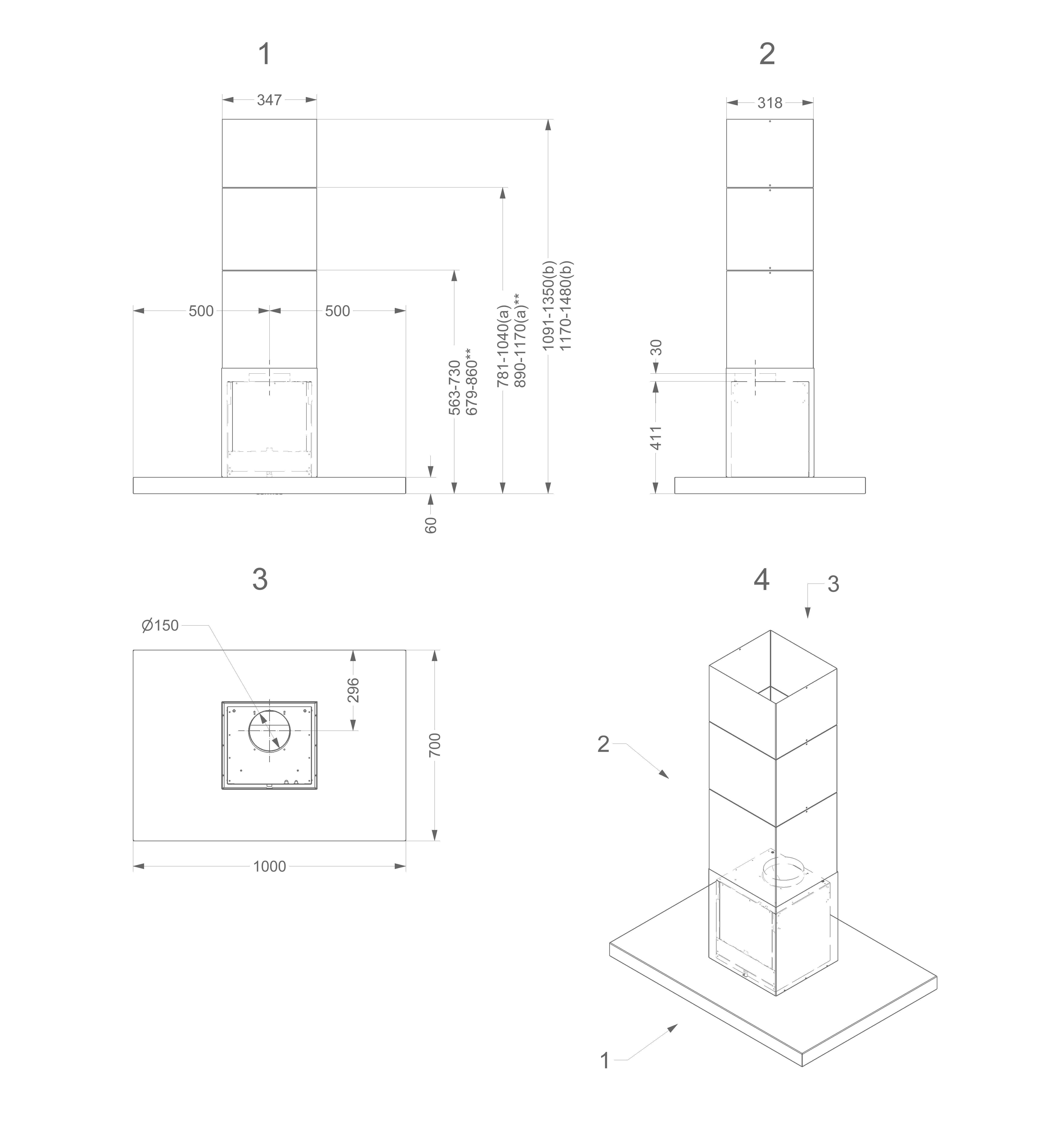 1

347

500

500

563-730
679-860**

781-1040(a)
890-1170(a)**

1091-1350(b)
1170-1480(b)

60

2

318

30

411

3

Ø150

296

700

1000

4

3

2

1