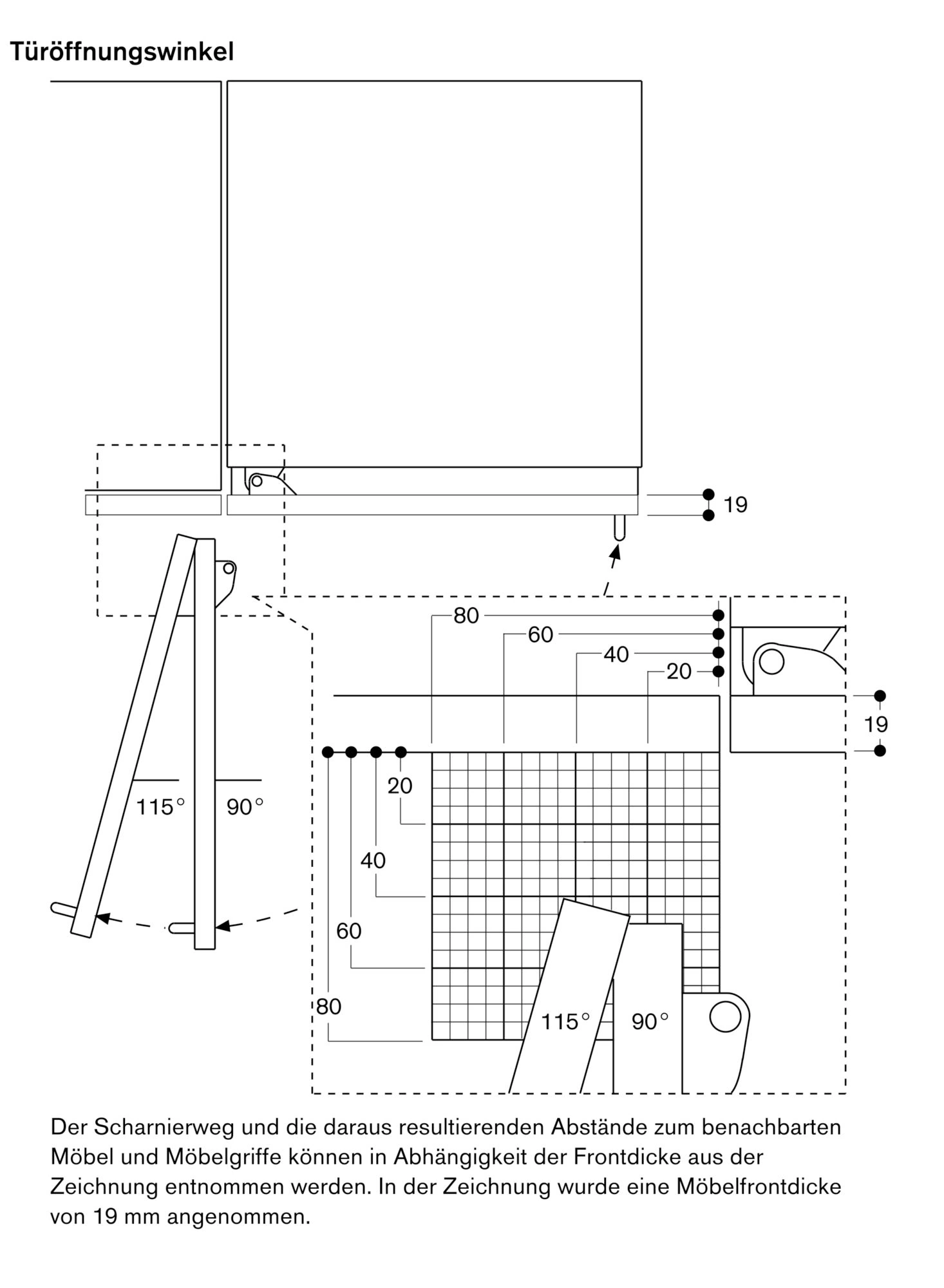 Türöffnungswinkel

19

80
60
40
20

19

20
40
60
80

115°
90°

115°
90°

Der Scharnierweg und die daraus resultierenden Abstände zum benachbarten Möbel und Möbelgriffe können in Abhängigkeit der Frontdicke aus der Zeichnung entnommen werden. In der Zeichnung wurde eine Möbelfrontdicke von 19 mm angenommen.