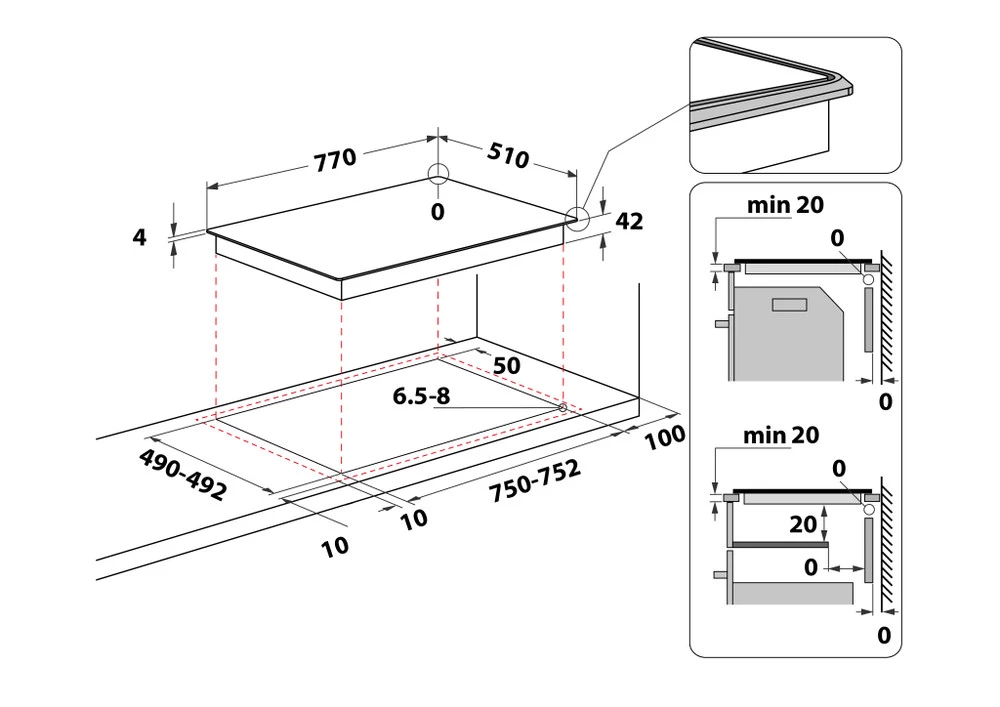 770
510
0
4
42
50
6.5-8
100
490-492
750-752
10
10
min 20
0
0
min 20
0
20
0
0