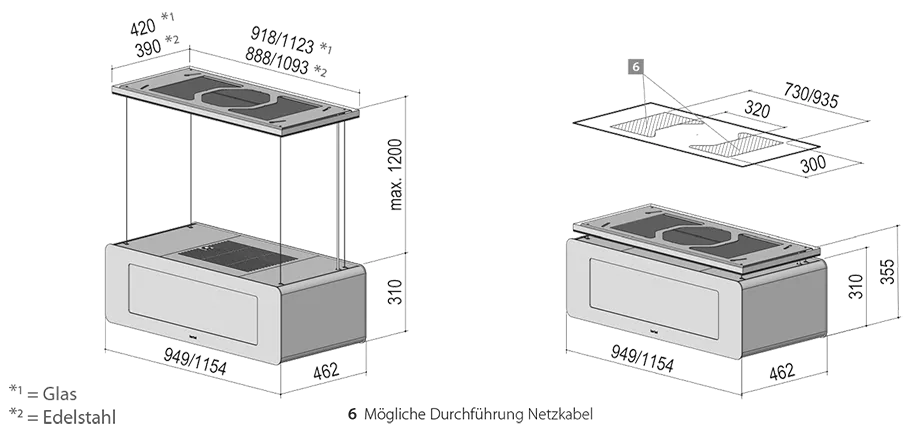 420 *1
390 *2
918/1123 *1
888/1093 *2
max. 1200
310
949/1154
462

6
730/935
320
300
310
355
949/1154
462

*1 = Glas
*2 = Edelstahl

6 Mögliche Durchführung Netzkabel