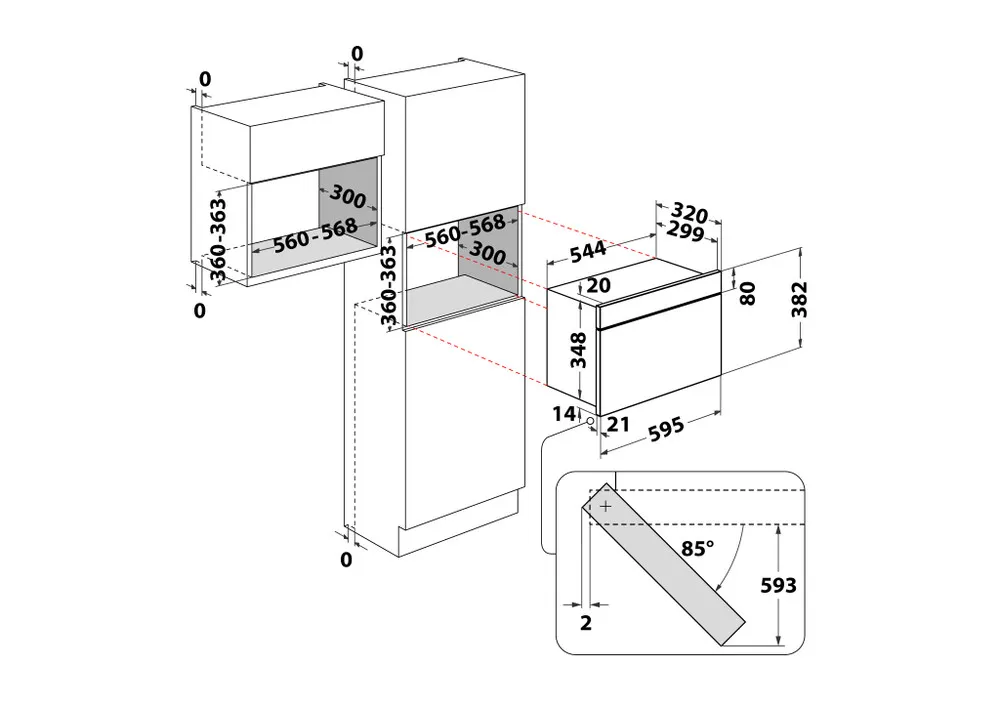 0
0
300
360-363
560-568
0
560-568
300
360-363
0
320
299
544
20
80
382
348
14
21
595
85°
593
2