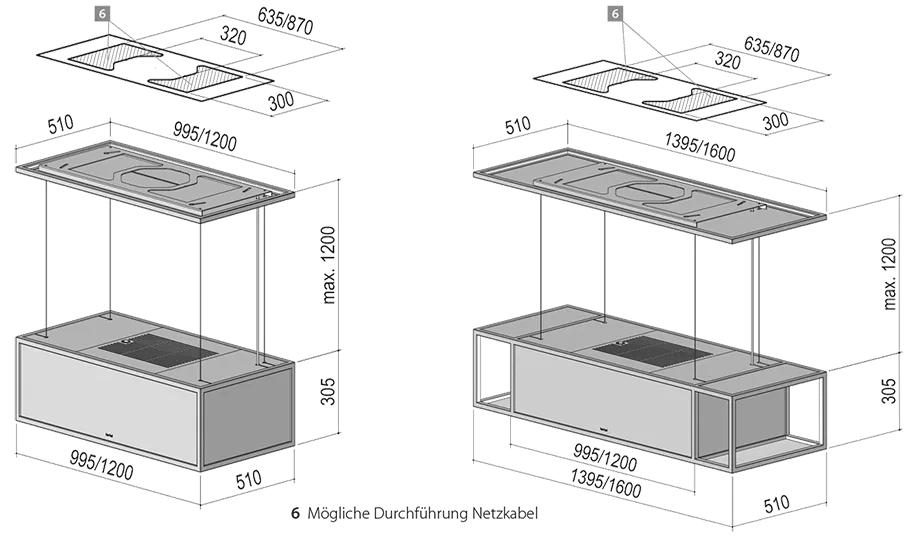 6
635/870
320
300
510
995/1200
max. 1200
305
995/1200
510

6
635/870
320
300
510
1395/1600
max. 1200
305
995/1200
1395/1600
510

6 Mögliche Durchführung Netzkabel