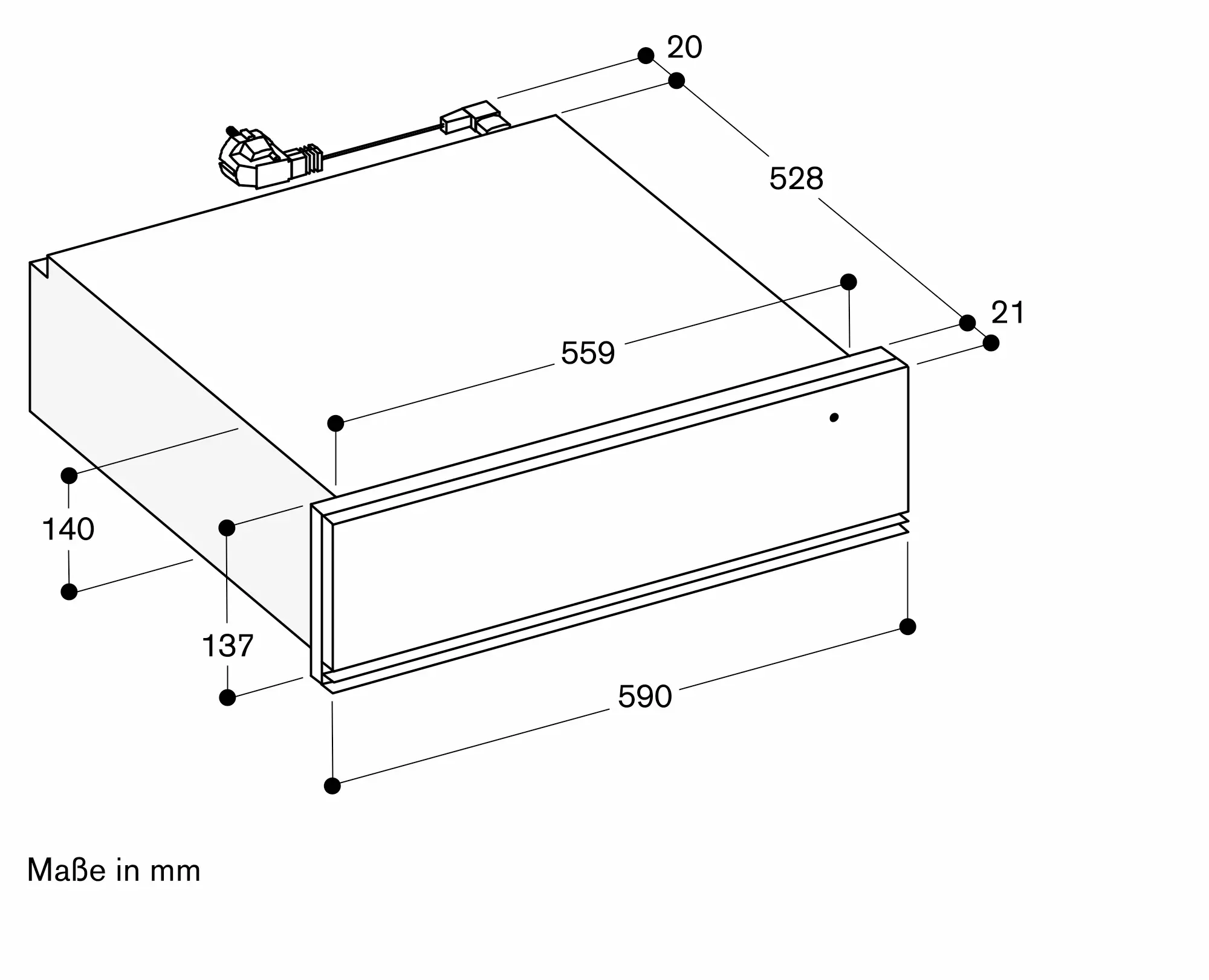 20
528
21
559
140
137
590

Maße in mm