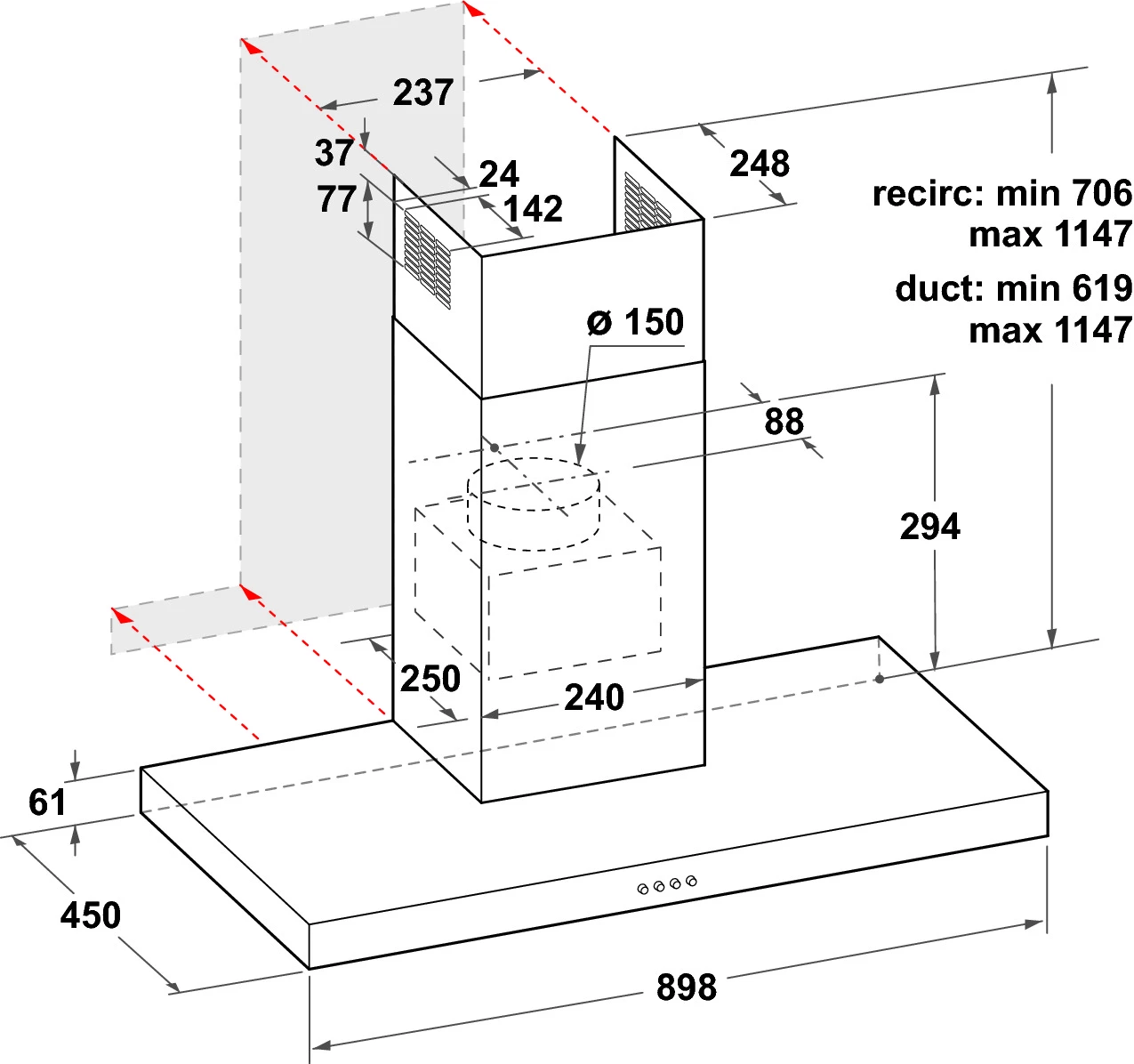 237
37
24
77
142
248
recirc: min 706
max 1147
duct: min 619
max 1147
ø 150
88
294
250
240
61
450
898