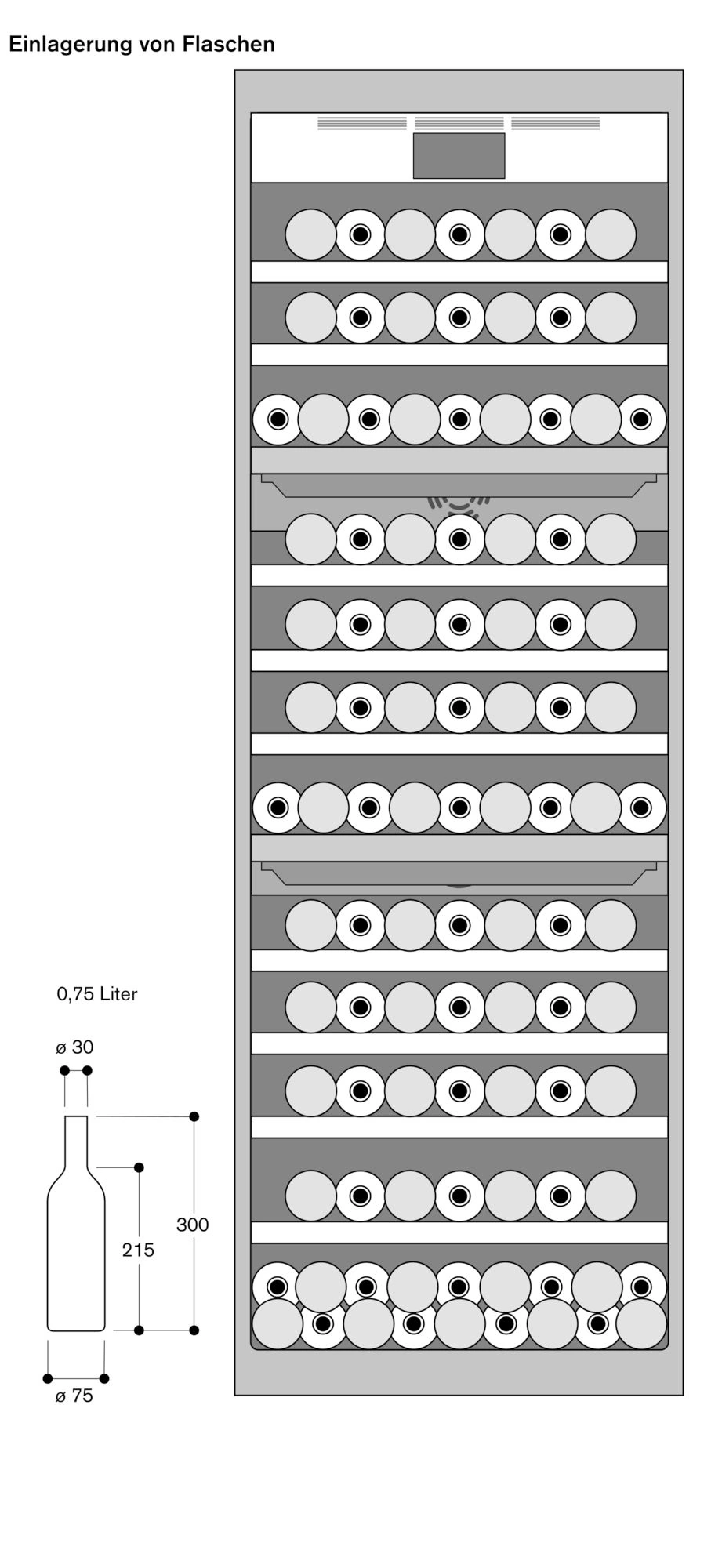 Einlagerung von Flaschen

0,75 Liter

ø 30

300

215

ø 75