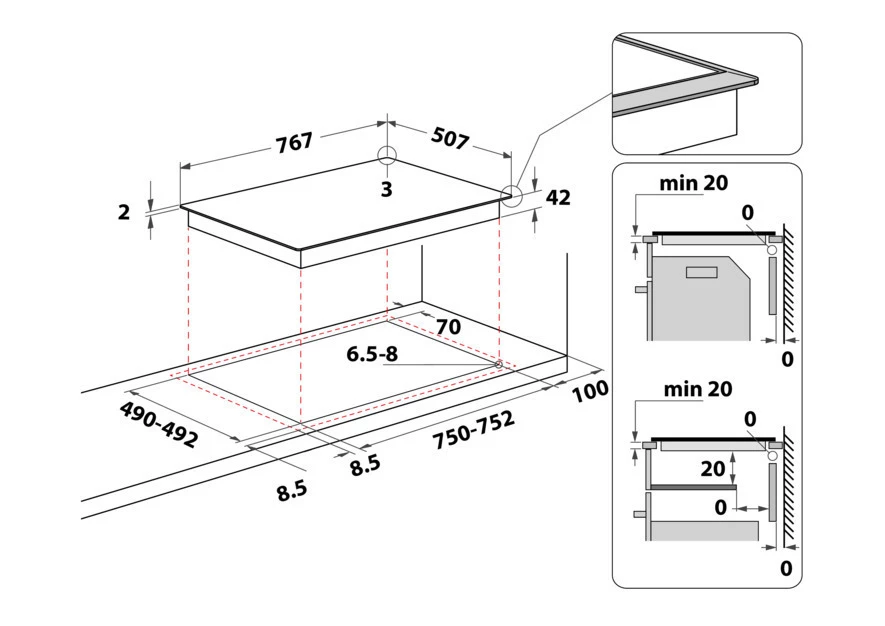 767
507
2
3
42
70
6.5-8
100
490-492
750-752
8.5
8.5
min 20
0
0
min 20
0
20
0
0