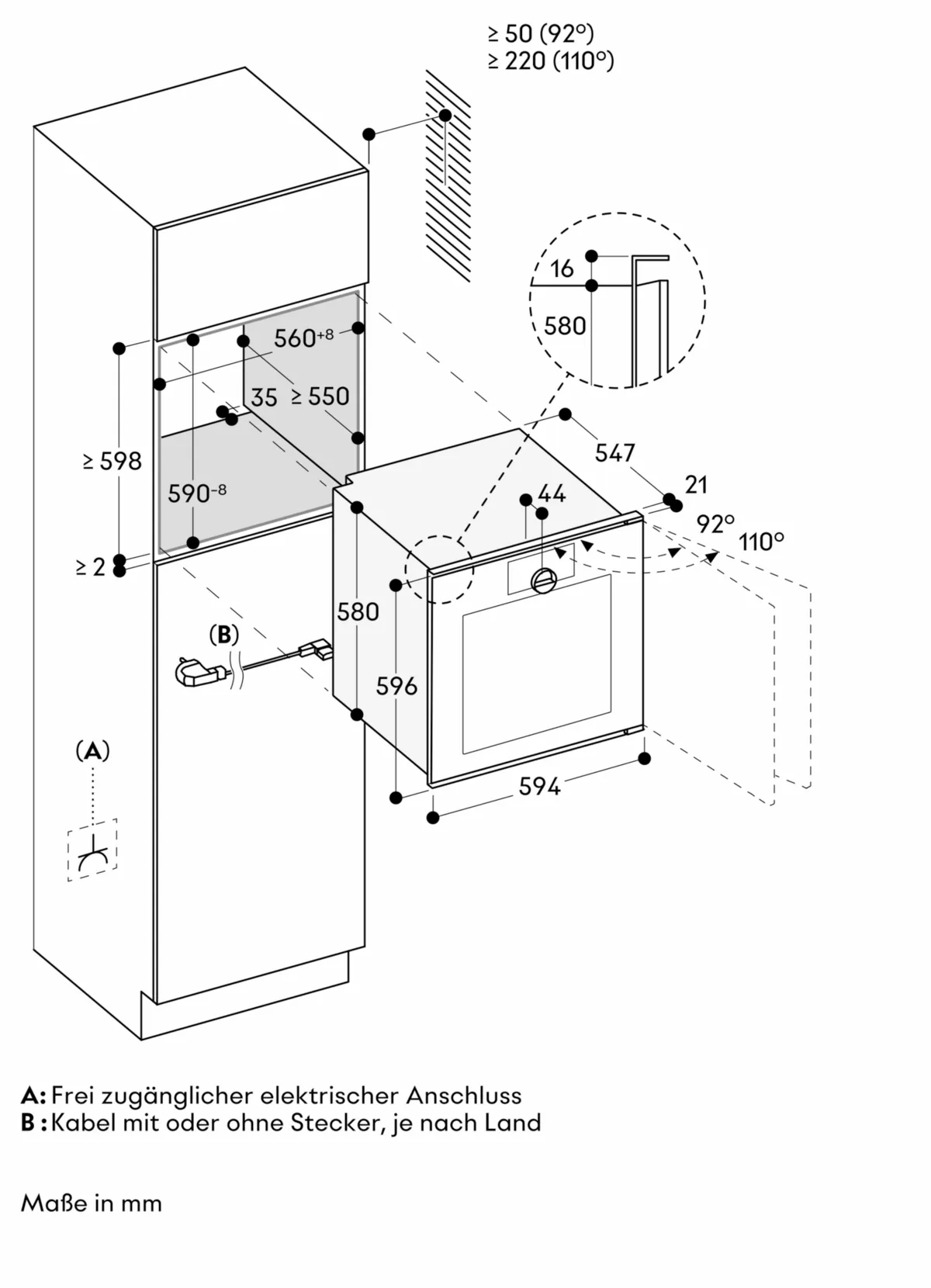 ≥ 50 (92°)
≥ 220 (110°)

16
580

$560^{+8}$
35
≥ 550
≥ 598
$590^{-8}$
≥ 2
547
21
44
92°
110°
580
596
594

(B)
(A)

A: Frei zugänglicher elektrischer Anschluss
B : Kabel mit oder ohne Stecker, je nach Land

Maße in mm