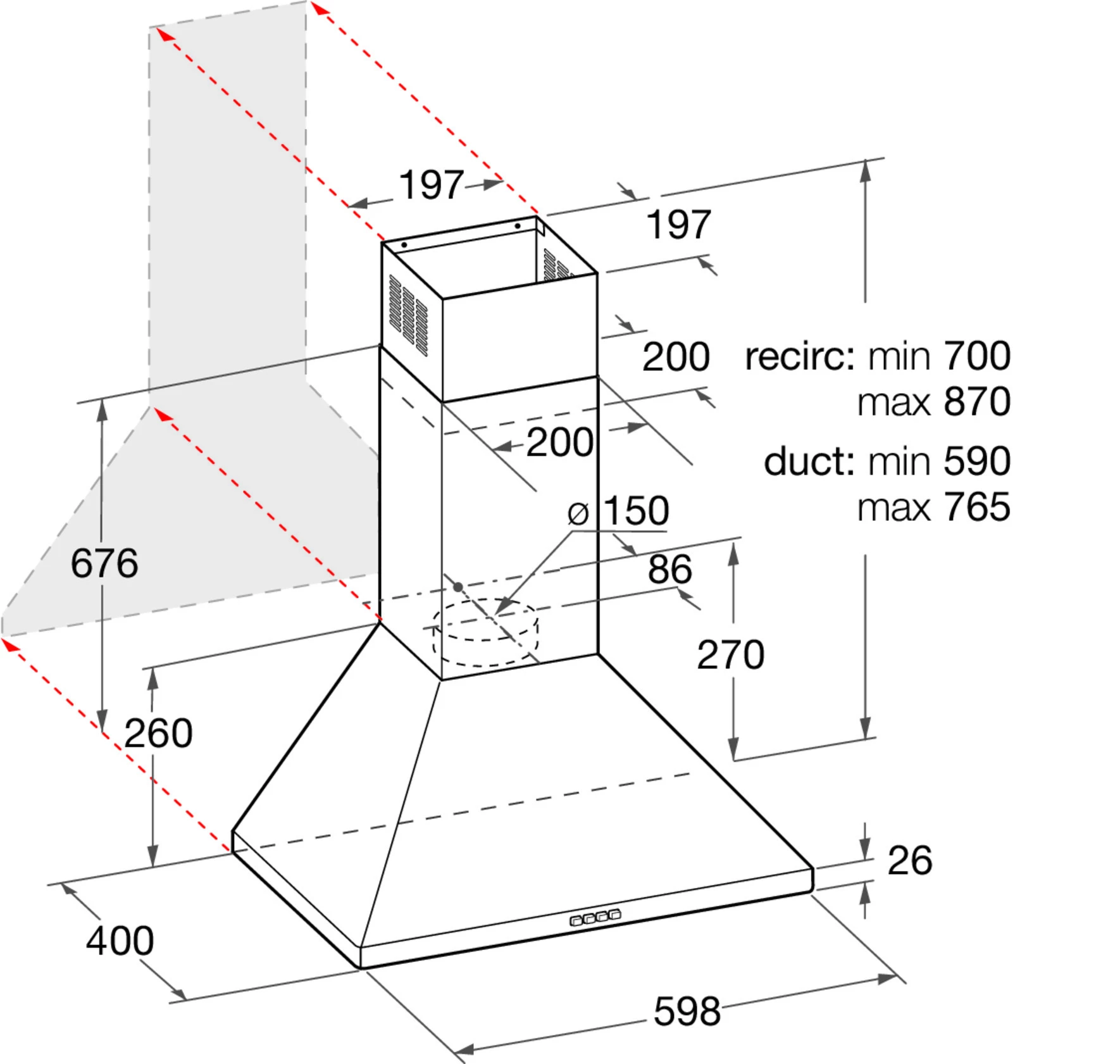 197
197
200
recirc: min 700
max 870
200
duct: min 590
max 765
ø 150
86
676
270
260
26
400
598