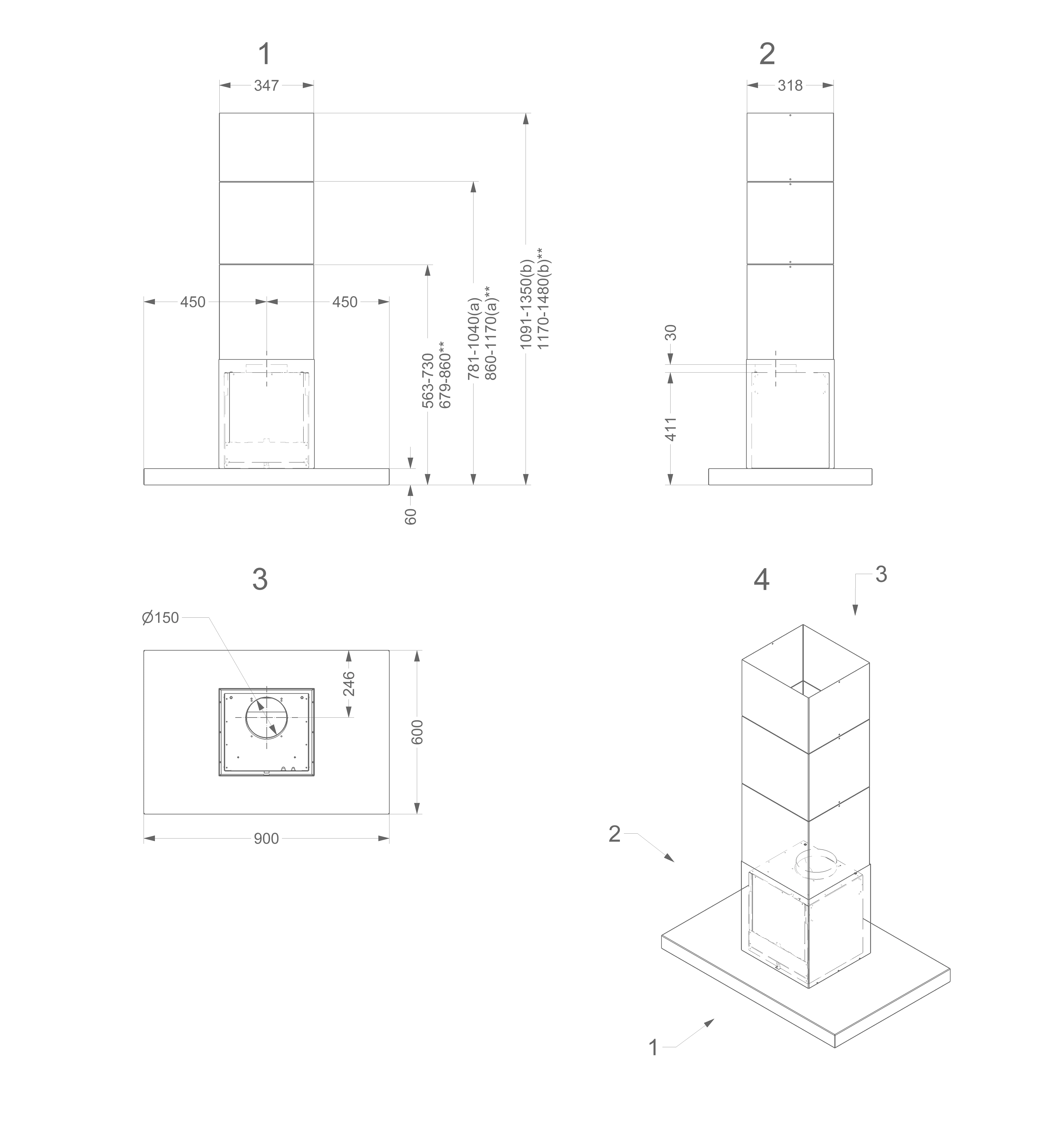 1

347

450

450

563-730
679-860**

781-1040(a)
860-1170(a)**

1091-1350(b)
1170-1480(b)**

60

2

318

30

411

3

Ø150

246

600

900

4

3

2

1