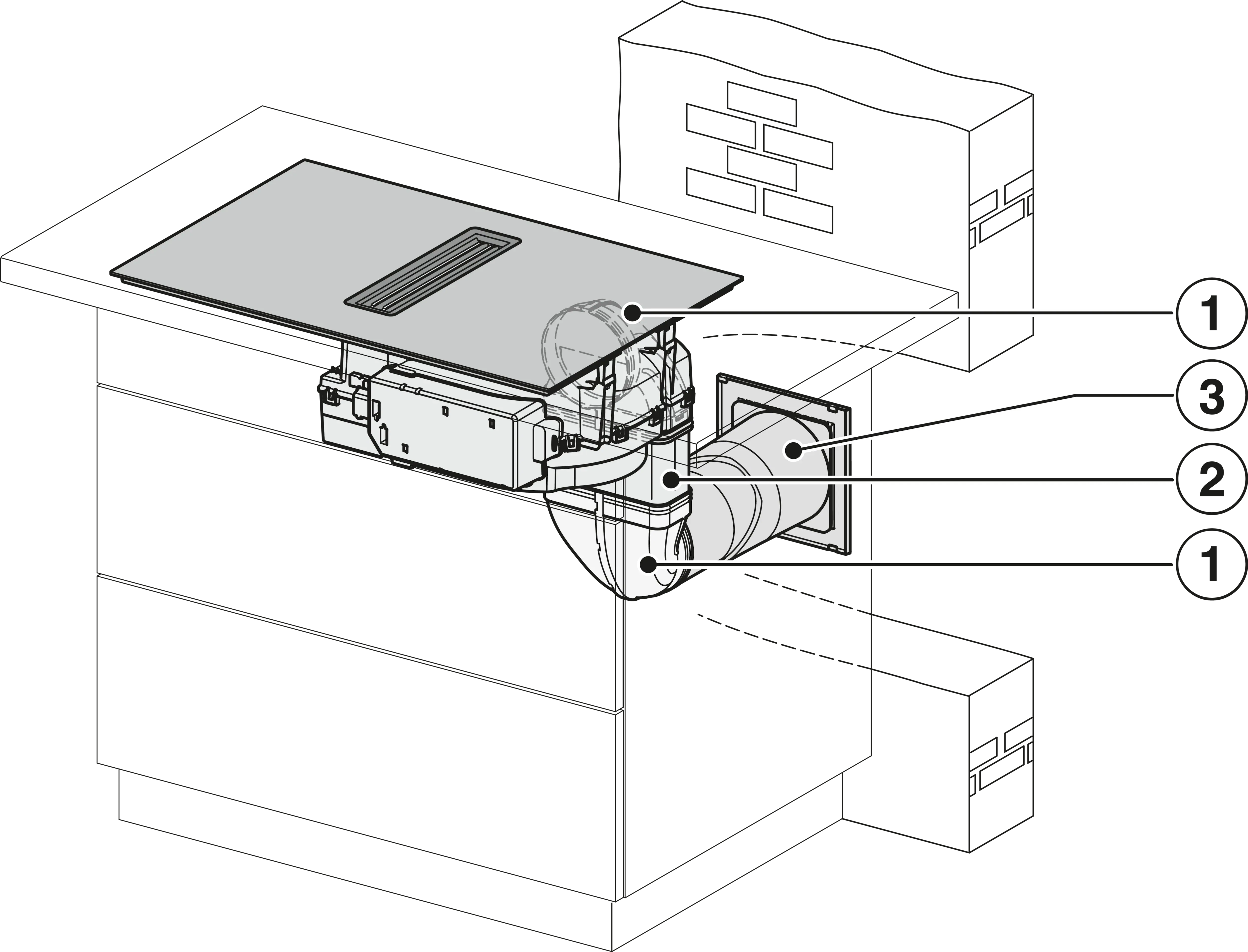 1
3
2
1