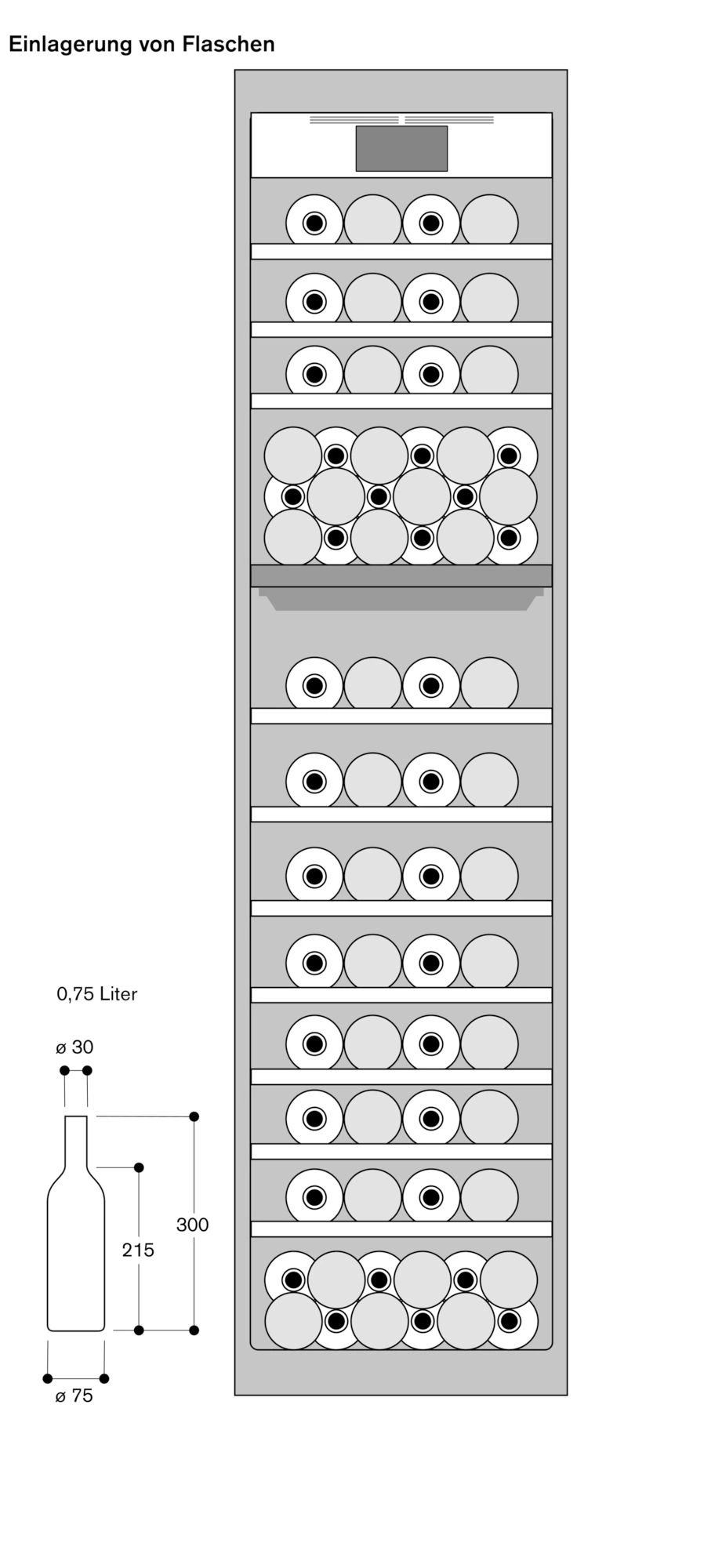 Einlagerung von Flaschen

0,75 Liter

ø 30

300

215

ø 75