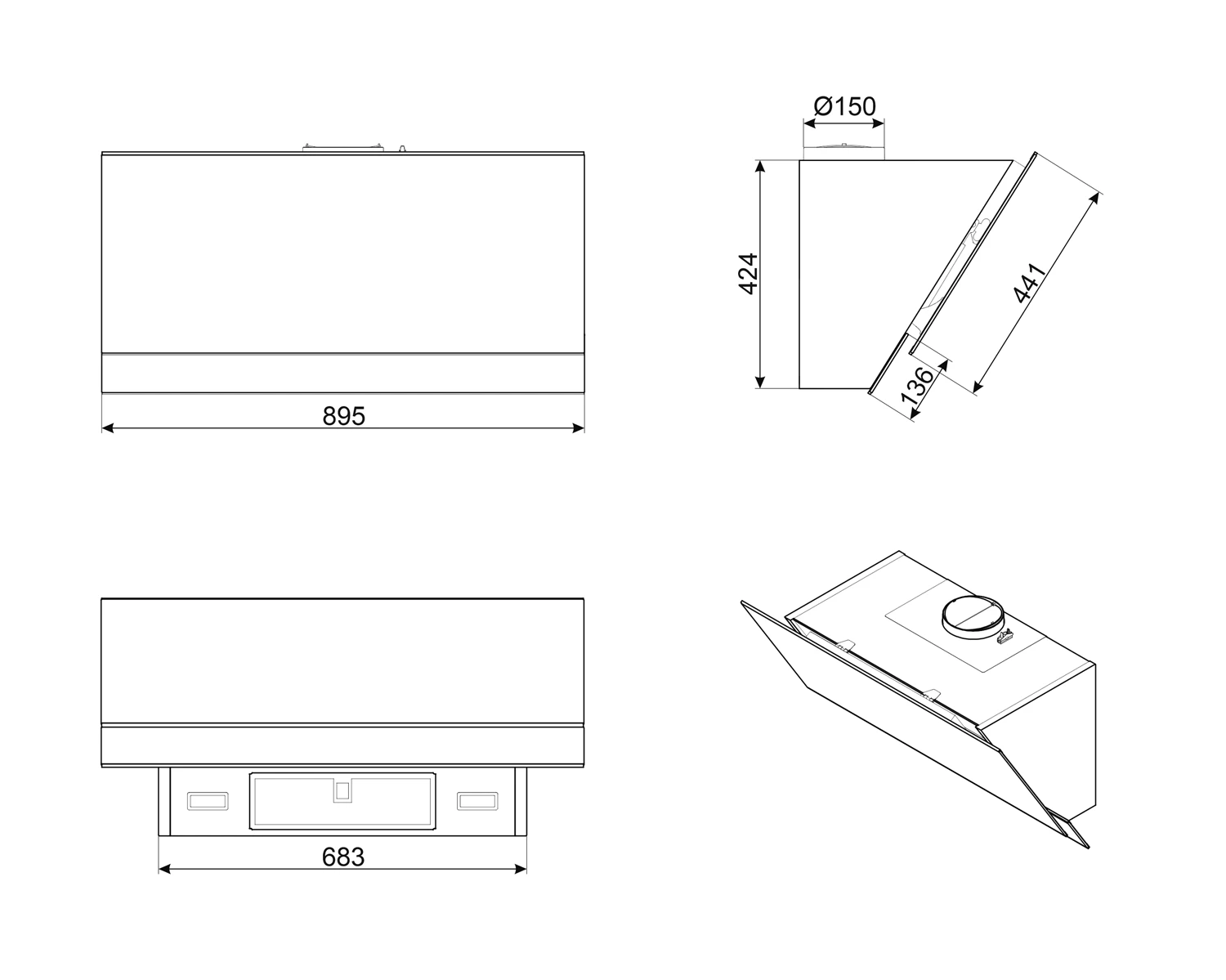 895

Ø150

424

441

136

683